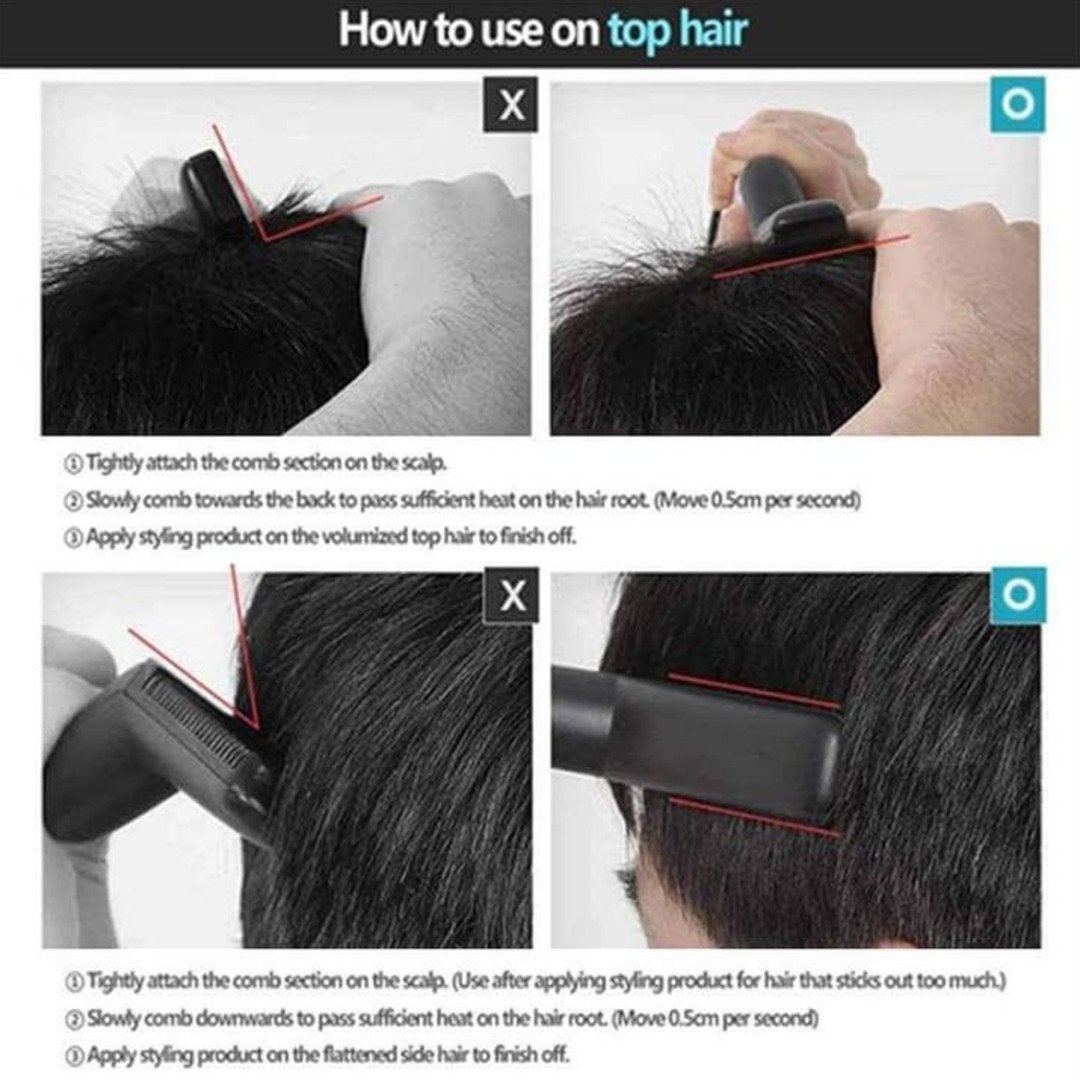 How to use on top hair

X

O

① Tightly attach the comb section on the scalp.
② Slowly comb towards the back to pass sufficient heat on the hair root. (Move 0.5cm per second)
③ Apply styling product on the volumized top hair to finish off.

X

O

① Tightly attach the comb section on the scalp. (Use after applying styling product for hair that sticks out too much.)
② Slowly comb downwards to pass sufficient heat on the hair root. (Move 0.5cm per second)
③ Apply styling product on the flattened side hair to finish off.